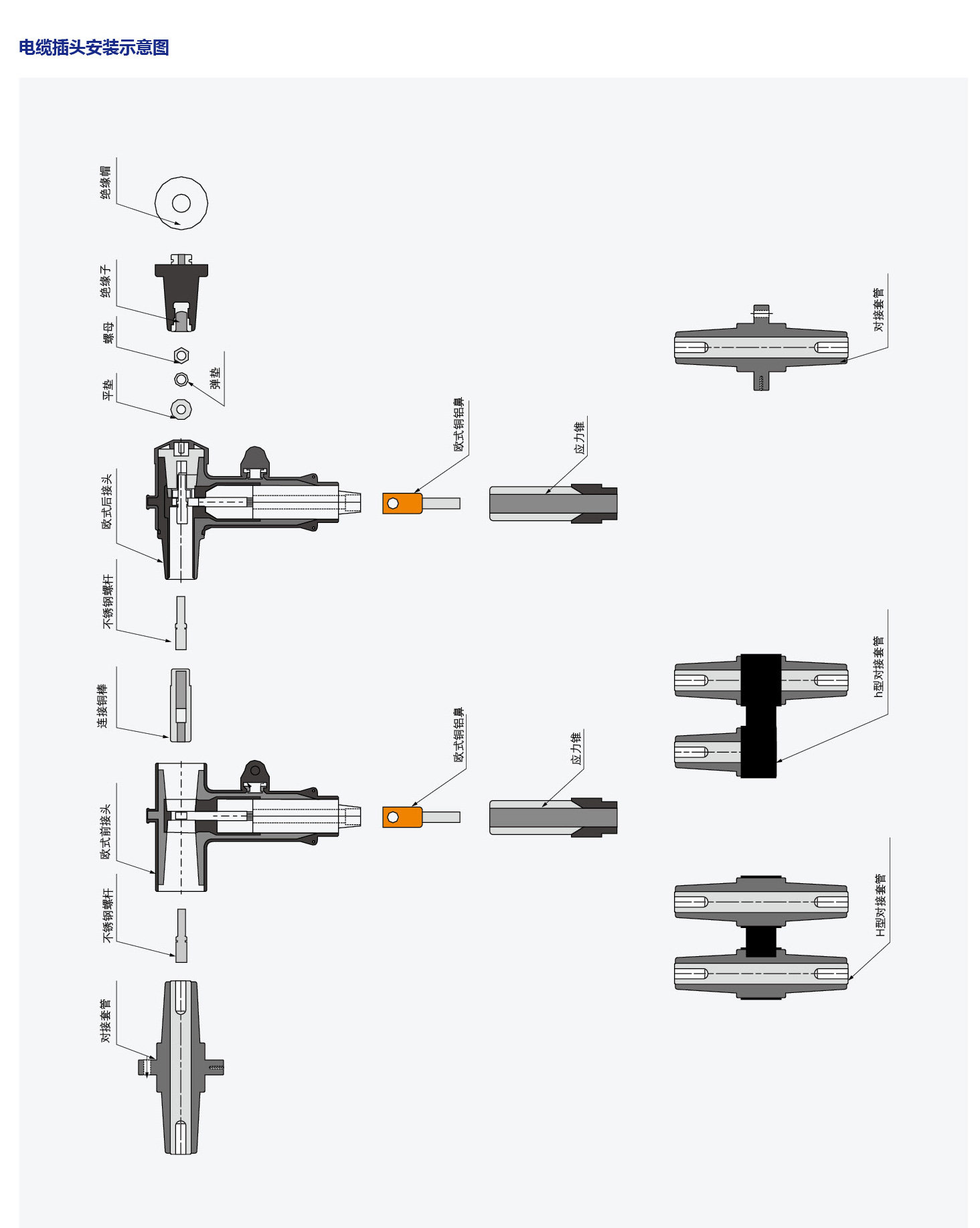 电缆插头安装示意图

绝缘帽

绝缘子

螺母

弹垫

平垫

欧式后接头

不锈钢螺杆

连接铜棒

欧式前接头

不锈钢螺杆

对接套管

欧式铜铝鼻

应力锥

欧式铜铝鼻

应力锥

对接套管

h型对接套管

H型对接套管