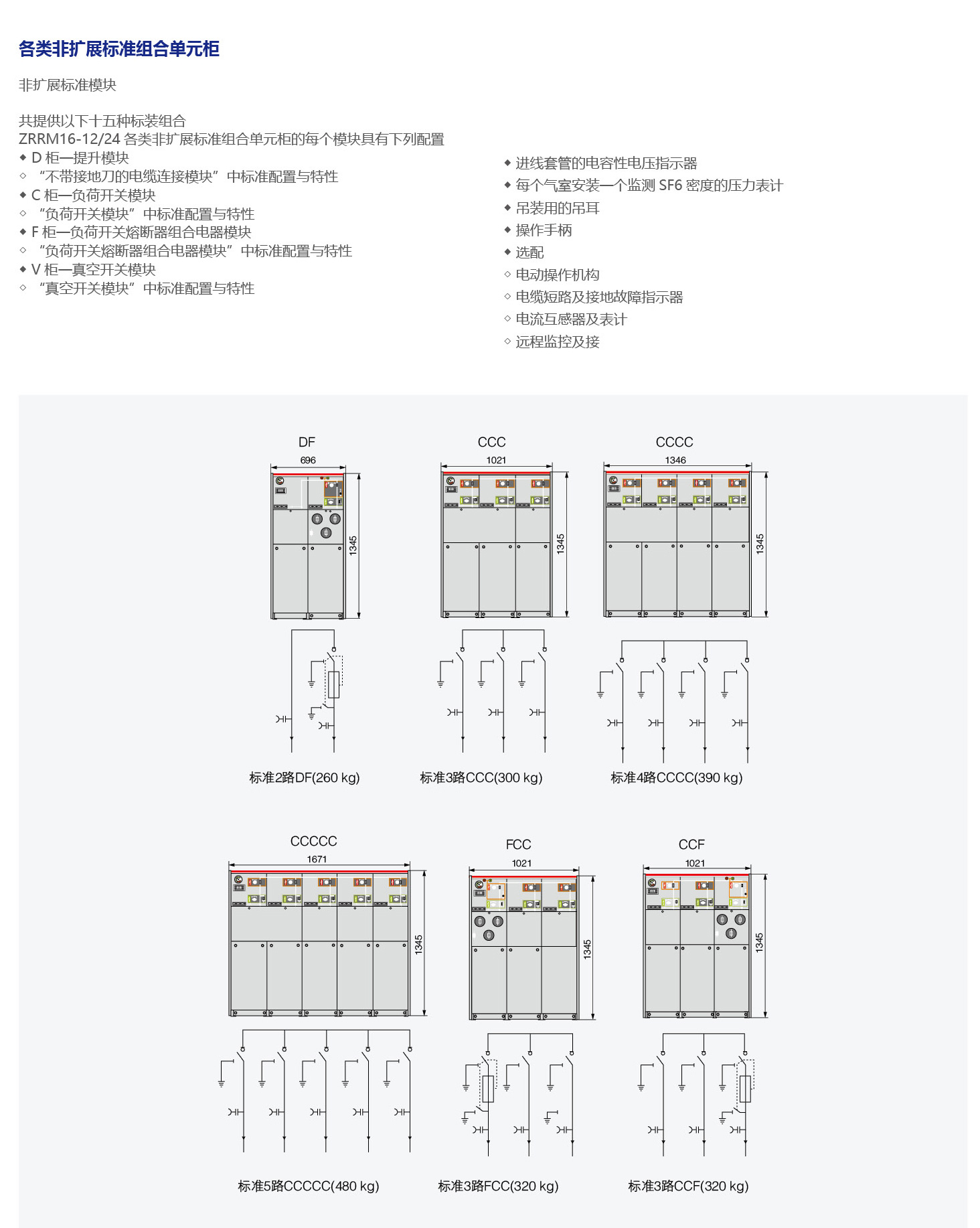 各类非扩展标准组合单元柜

非扩展标准模块

共提供以下十五种标装组合
ZRRM16-12/24 各类非扩展标准组合单元柜的每个模块具有下列配置
◆ D 柜—提升模块
◇ “不带接地刀的电缆连接模块”中标准配置与特性
◆ C 柜—负荷开关模块
◇ “负荷开关模块”中标准配置与特性
◆ F 柜—负荷开关熔断器组合电器模块
◇ “负荷开关熔断器组合电器模块”中标准配置与特性
◆ V 柜—真空开关模块
◇ “真空开关模块”中标准配置与特性

◆ 进线套管的电容性电压指示器
◆ 每个气室安装一个监测 SF6 密度的压力表计
◆ 吊装用的吊耳
◆ 操作手柄
◆ 选配
◇ 电动操作机构
◇ 电缆短路及接地故障指示器
◇ 电流互感器及表计
◇ 远程监控及接

DF
696
1345
标准2路DF(260 kg)

CCC
1021
1345
标准3路CCC(300 kg)

CCCC
1346
1345
标准4路CCCC(390 kg)

CCCCC
1671
1345
标准5路CCCCC(480 kg)

FCC
1021
1345
标准3路FCC(320 kg)

CCF
1021
1345
标准3路CCF(320 kg)